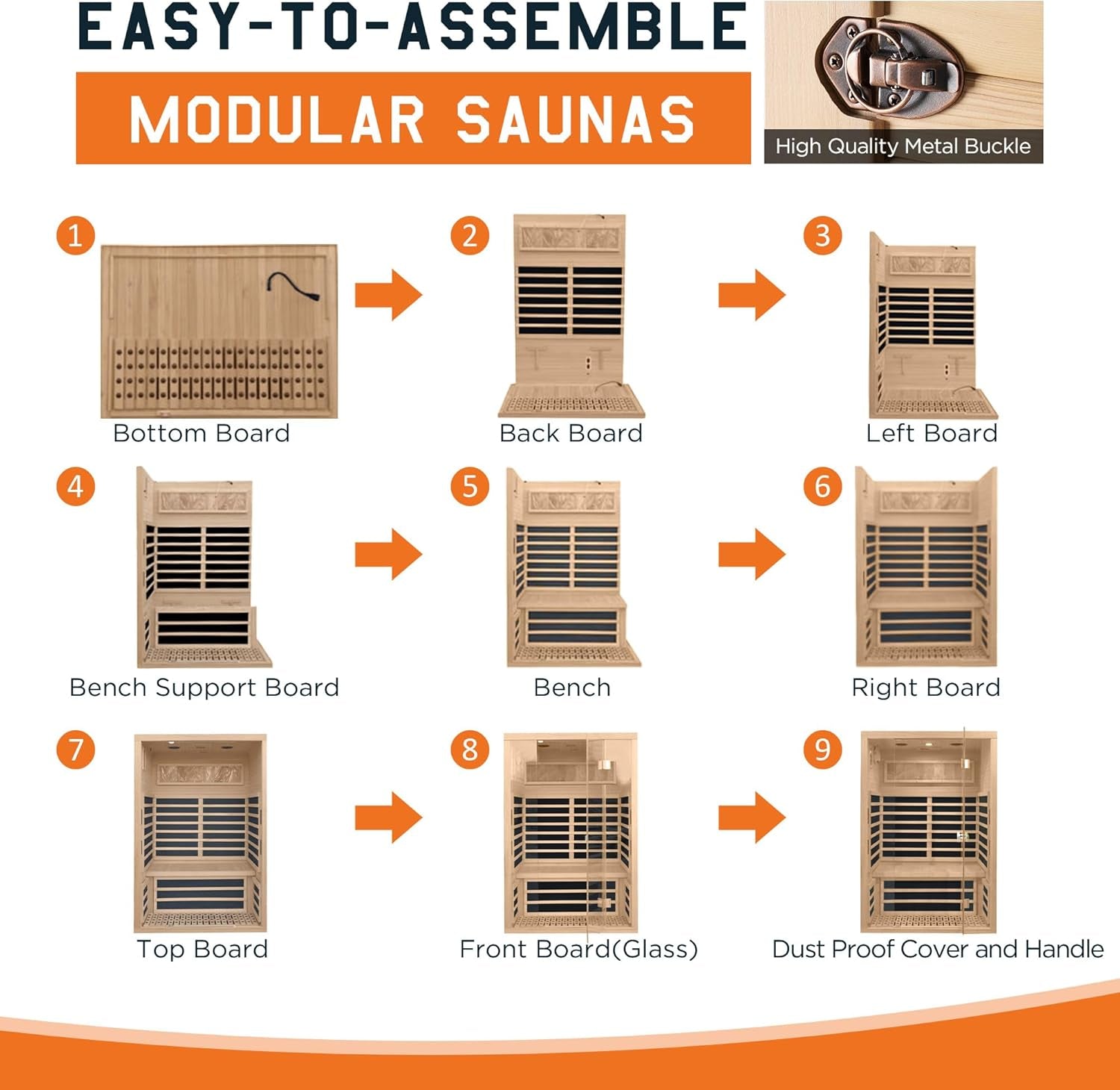 EASY-TO-ASSEMBLE

MODULAR SAUNAS

High Quality Metal Buckle

1
Bottom Board

2
Back Board

3
Left Board

4
Bench Support Board

5
Bench

6
Right Board

7
Top Board

8
Front Board(Glass)

9
Dust Proof Cover and Handle